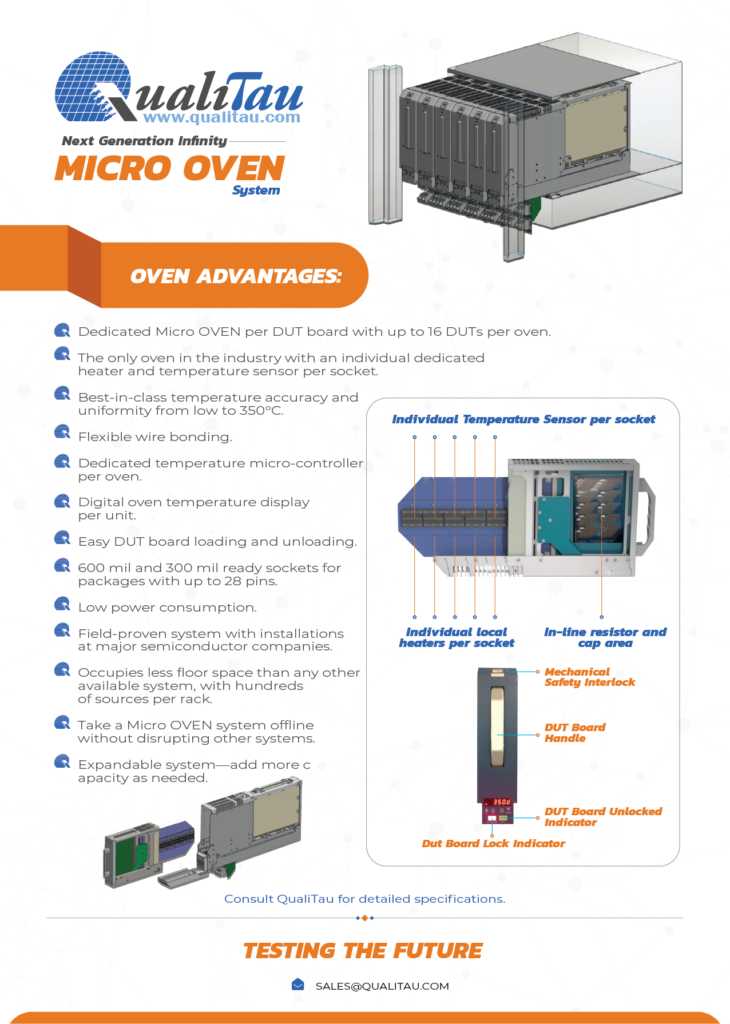 QualiTau
www.qualitau.com

Next Generation Infinity
MICRO OVEN
System

OVEN ADVANTAGES:

Dedicated Micro OVEN per DUT board with up to 16 DUTs per oven.

The only oven in the industry with an individual dedicated heater and temperature sensor per socket.

Best-in-class temperature accuracy and uniformity from low to 350°C.

Flexible wire bonding.

Dedicated temperature micro-controller per oven.

Digital oven temperature display per unit.

Easy DUT board loading and unloading.

600 mil and 300 mil ready sockets for packages with up to 28 pins.

Low power consumption.

Field-proven system with installations at major semiconductor companies.

Occupies less floor space than any other available system, with hundreds of sources per rack.

Take a Micro OVEN system offline without disrupting other systems.

Expandable system—add more c apacity as needed.

Individual Temperature Sensor per socket

Individual local heaters per socket

In-line resistor and cap area

Mechanical Safety Interlock

DUT Board Handle

350d

DUT Board Unlocked Indicator

Dut Board Lock Indicator

Consult QualiTau for detailed specifications.

TESTING THE FUTURE

SALES@QUALITAU.COM